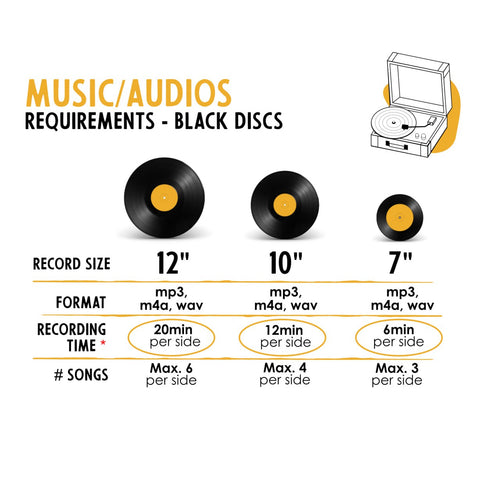 MUSIC/AUDIOS
REQUIREMENTS - BLACK DISCS

| RECORD SIZE | 12" | 10" | 7" |
|---|---|---|---|
| FORMAT | mp3, m4a, wav | mp3, m4a, wav | mp3, m4a, wav |
| RECORDING TIME * | 20min per side | 12min per side | 6min per side |
| # SONGS | Max. 6 per side | Max. 4 per side | Max. 3 per side |